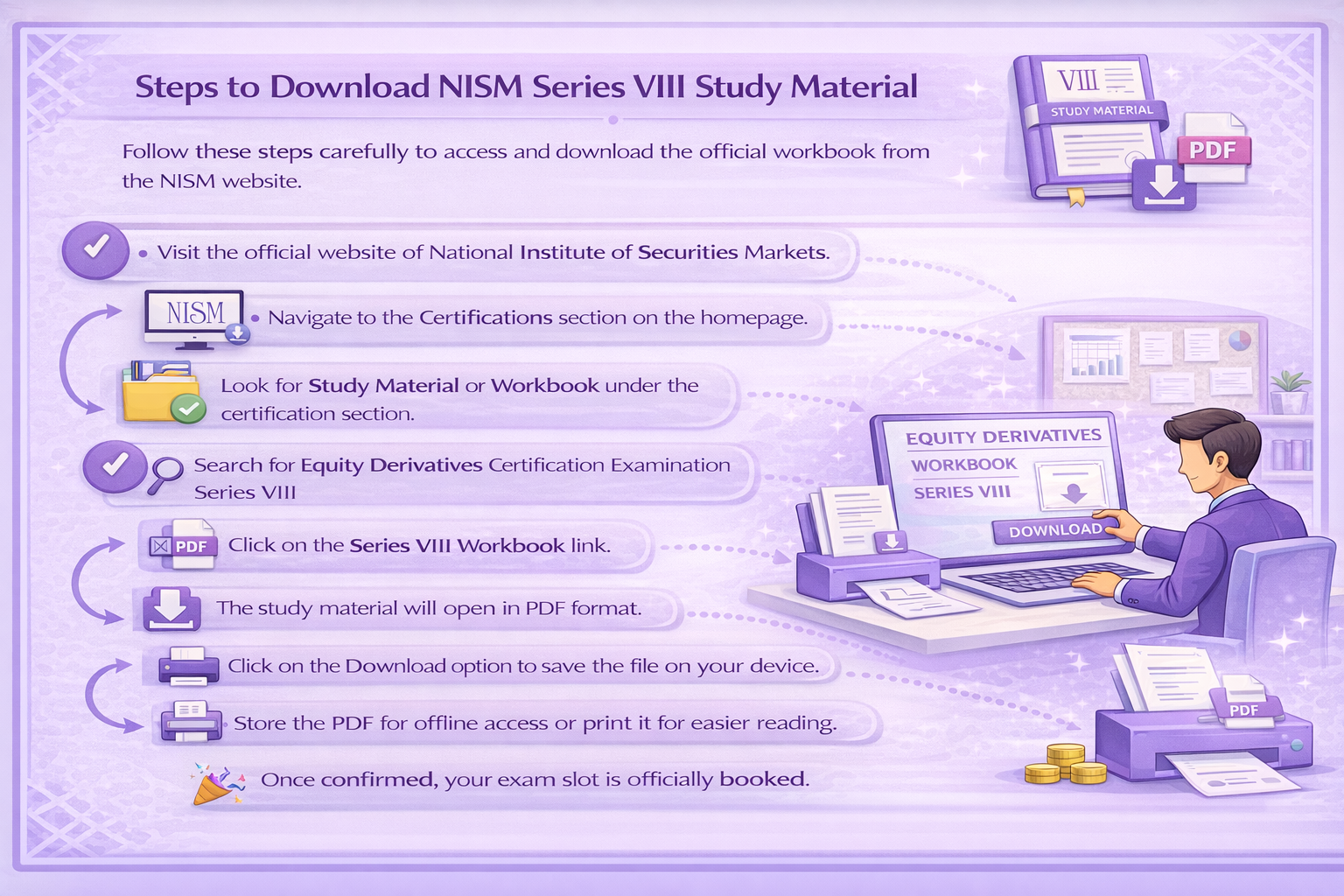 Steps to Download NISM Series VIII Study Material

Follow these steps carefully to access and download the official workbook from the NISM website.

VIII

STUDY MATERIAL

PDF

• Visit the official website of National Institute of Securities Markets.

NISM

• Navigate to the Certifications section on the homepage.

Look for Study Material or Workbook under the certification section.

Search for Equity Derivatives Certification Examination Series VIII

PDF

Click on the Series VIII Workbook link.

The study material will open in PDF format.

Click on the Download option to save the file on your device.

Store the PDF for offline access or print it for easier reading.

Once confirmed, your exam slot is officially booked.

EQUITY DERIVATIVES

WORKBOOK

SERIES VIII

DOWNLOAD

PDF